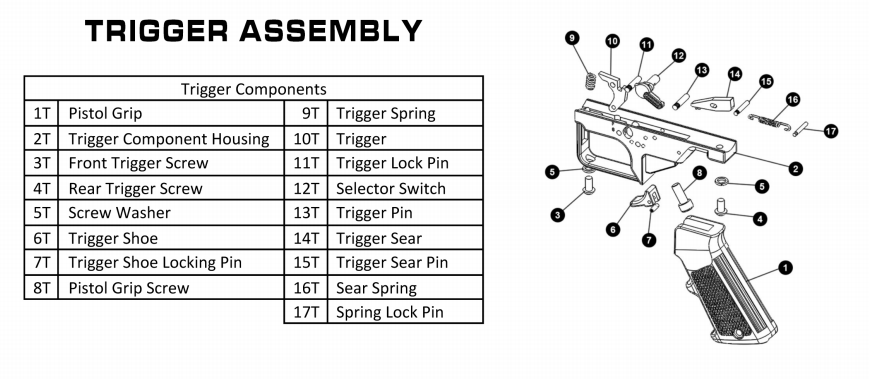 TRIGGER ASSEMBLY

| Trigger Components | | | |
|---|---|---|---|
| 1T | Pistol Grip | 9T | Trigger Spring |
| 2T | Trigger Component Housing | 10T | Trigger |
| 3T | Front Trigger Screw | 11T | Trigger Lock Pin |
| 4T | Rear Trigger Screw | 12T | Selector Switch |
| 5T | Screw Washer | 13T | Trigger Pin |
| 6T | Trigger Shoe | 14T | Trigger Sear |
| 7T | Trigger Shoe Locking Pin | 15T | Trigger Sear Pin |
| 8T | Pistol Grip Screw | 16T | Sear Spring |
| | | 17T | Spring Lock Pin |

9 10 11 12 13 14 15 16 17 2 5 8 5 3 6 7 4 1